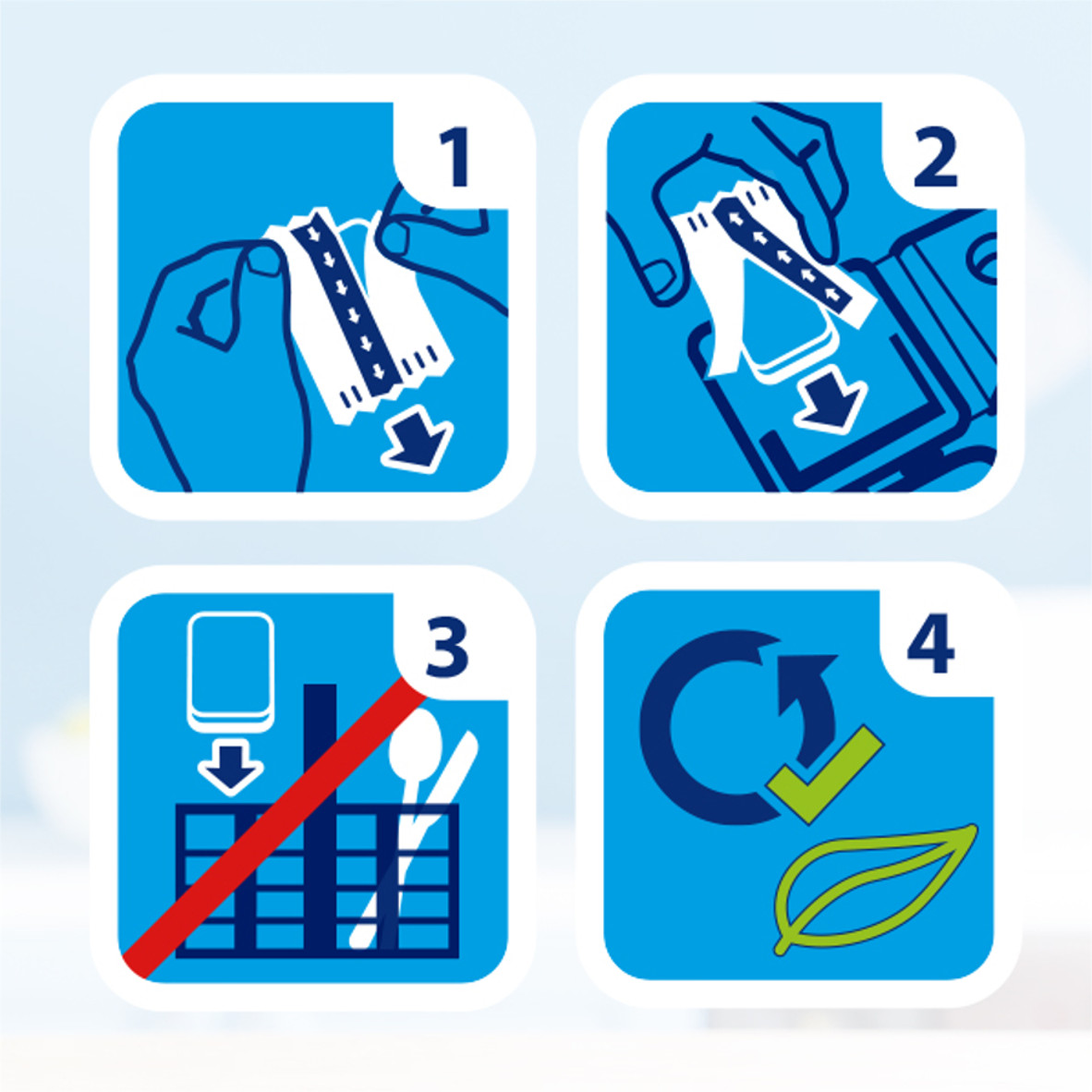 1

2

3

4